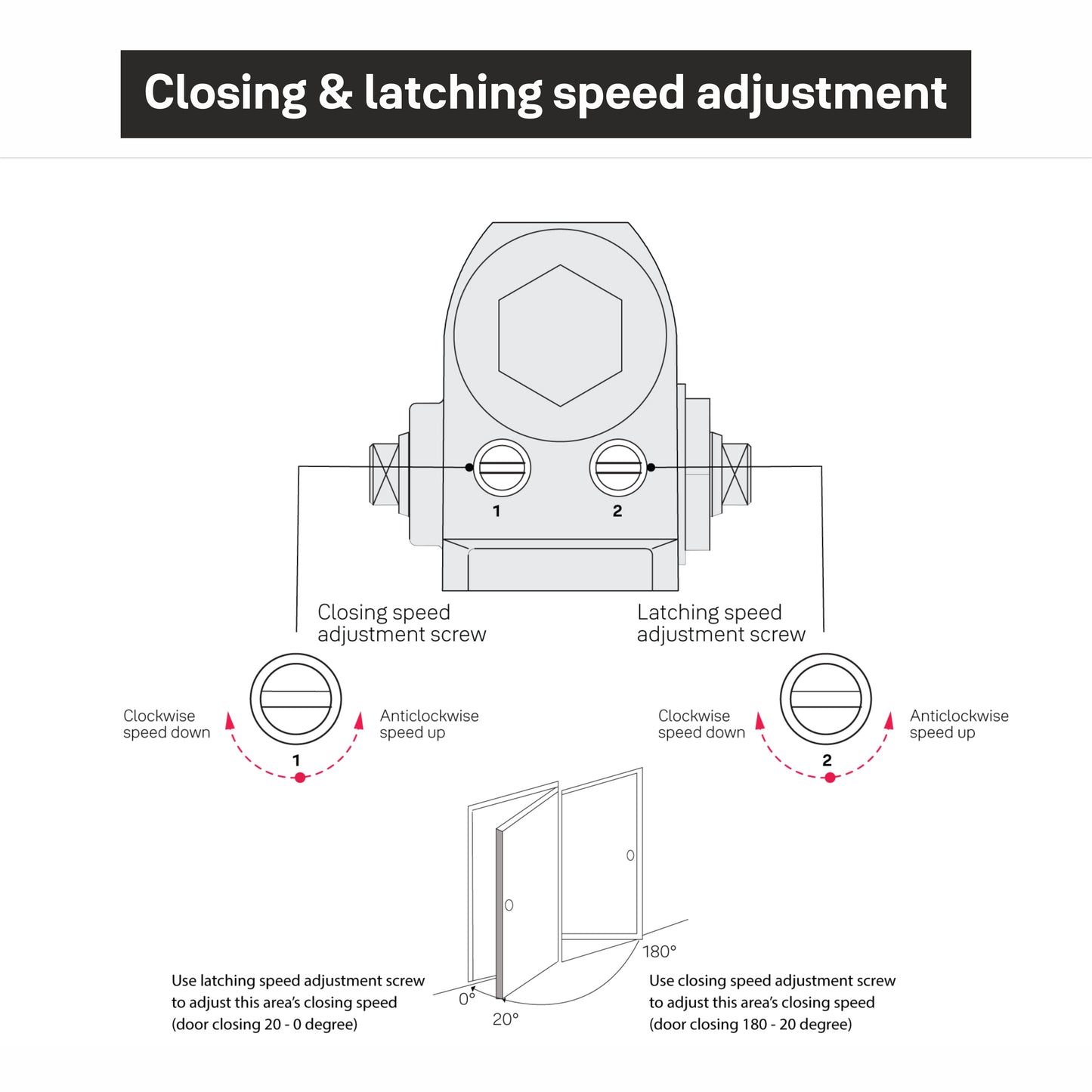 Closing & latching speed adjustment

1

2

Closing speed adjustment screw

Latching speed adjustment screw

Clockwise speed down

1

Anticlockwise speed up

Clockwise speed down

2

Anticlockwise speed up

180°

0°

20°

Use latching speed adjustment screw to adjust this area's closing speed (door closing 20 - 0 degree)

Use closing speed adjustment screw to adjust this area's closing speed (door closing 180 - 20 degree)