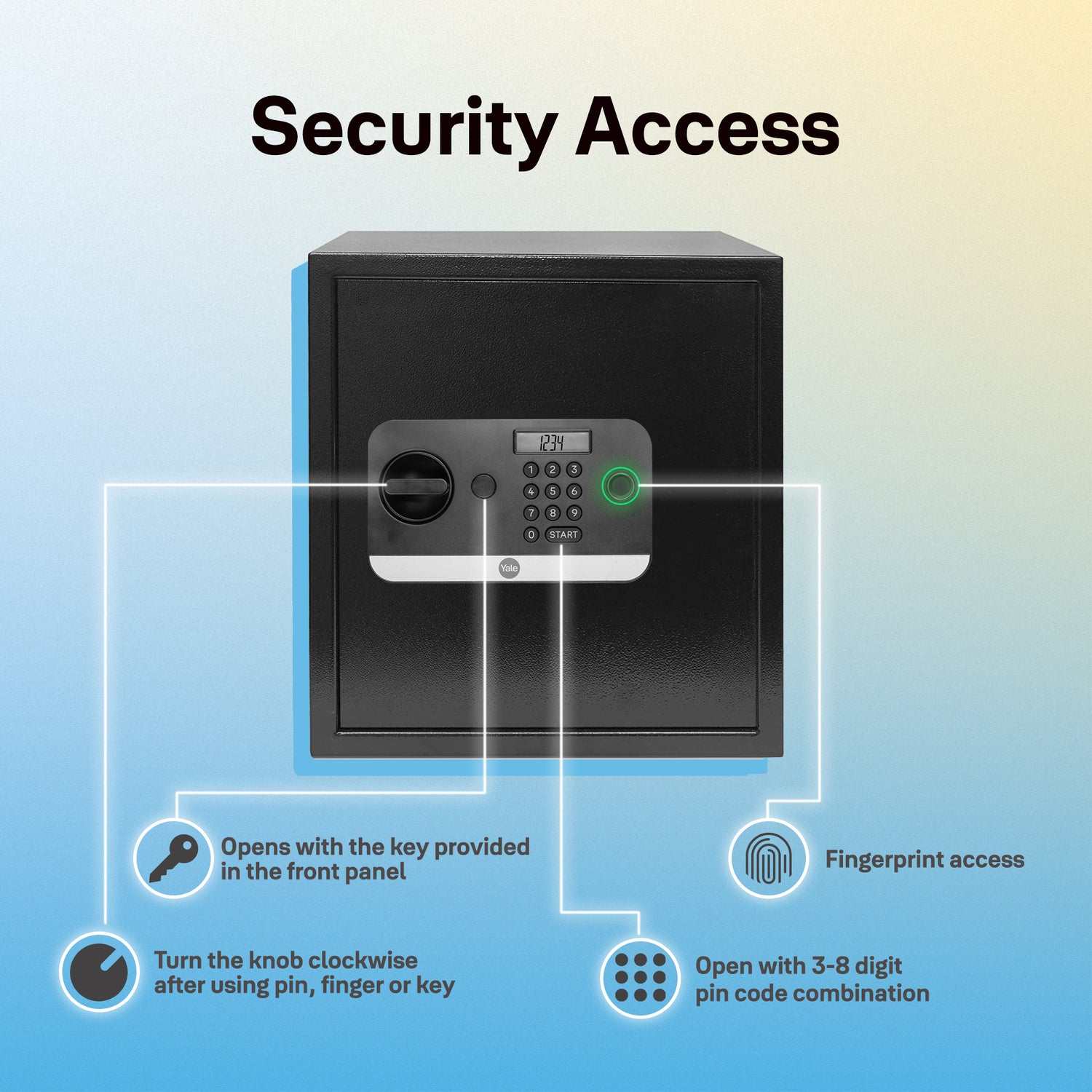 Security Access

1234

1 2 3
4 5 6
7 8 9
0 START

Yale

Opens with the key provided in the front panel

Fingerprint access

Turn the knob clockwise after using pin, finger or key

Open with 3-8 digit pin code combination